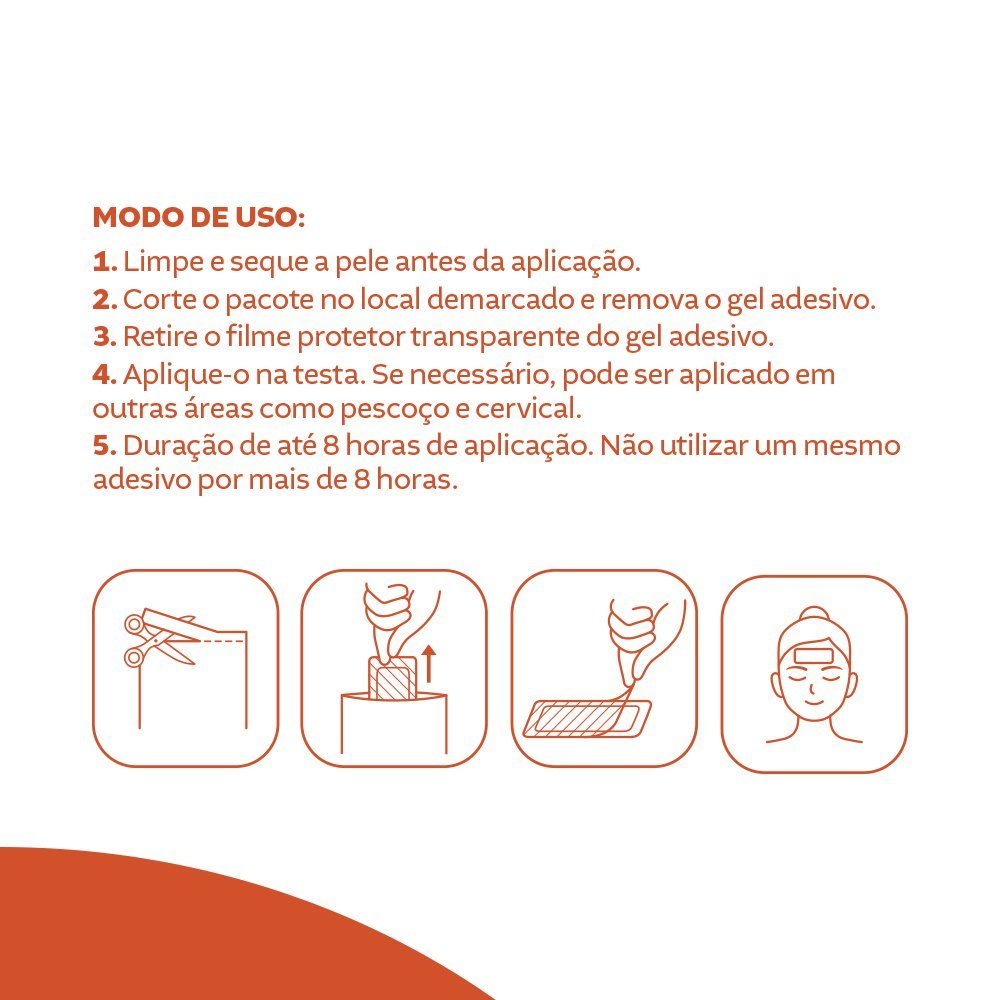 MODO DE USO:

1. Limpe e seque a pele antes da aplicação.

2. Corte o pacote no local demarcado e remova o gel adesivo.

3. Retire o filme protetor transparente do gel adesivo.

4. Aplique-o na testa. Se necessário, pode ser aplicado em outras áreas como pescoço e cervical.

5. Duração de até 8 horas de aplicação. Não utilizar um mesmo adesivo por mais de 8 horas.